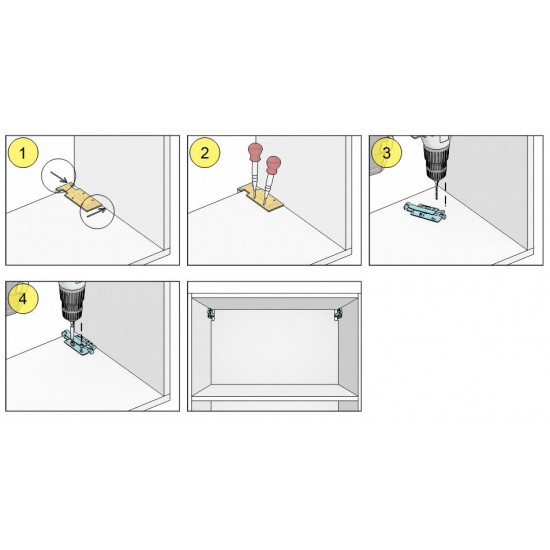 1

2

3

4